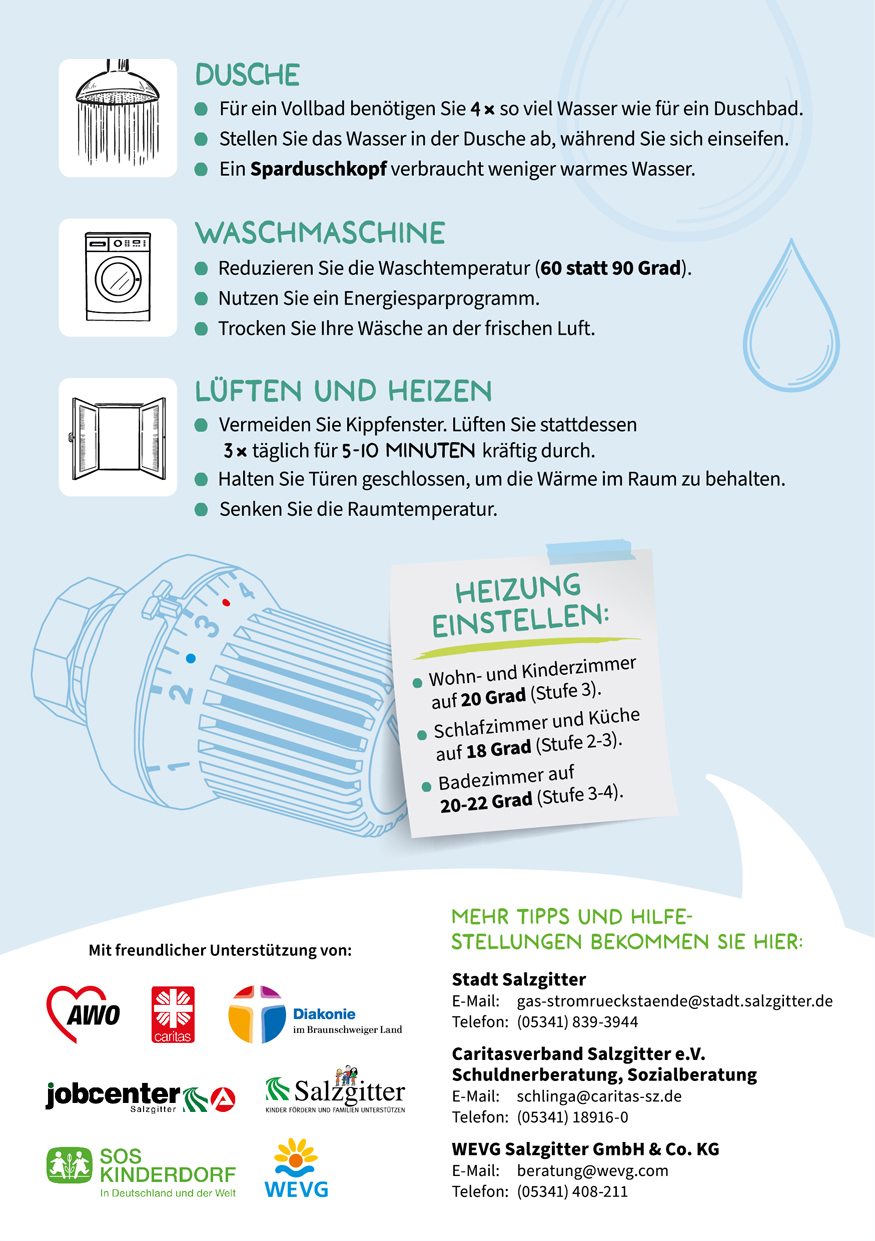 DUSCHE

Für ein Vollbad benötigen Sie 4 × so viel Wasser wie für ein Duschbad.

Stellen Sie das Wasser in der Dusche ab, während Sie sich einseifen.

Ein Sparduschkopf verbraucht weniger warmes Wasser.

WASCHMASCHINE

Reduzieren Sie die Waschtemperatur (60 statt 90 Grad).

Nutzen Sie ein Energiesparprogramm.

Trocken Sie Ihre Wäsche an der frischen Luft.

LÜFTEN UND HEIZEN

Vermeiden Sie Kippfenster. Lüften Sie stattdessen 3 × täglich für 5-10 MINUTEN kräftig durch.

Halten Sie Türen geschlossen, um die Wärme im Raum zu behalten.

Senken Sie die Raumtemperatur.

1 2 3 4

HEIZUNG EINSTELLEN:

Wohn- und Kinderzimmer auf 20 Grad (Stufe 3).

Schlafzimmer und Küche auf 18 Grad (Stufe 2-3).

Badezimmer auf 20-22 Grad (Stufe 3-4).

Mit freundlicher Unterstützung von:

AWO

caritas

Diakonie im Braunschweiger Land

jobcenter Salzgitter

Salzgitter KINDER FÖRDERN UND FAMILIEN UNTERSTÜTZEN

SOS KINDERDORF In Deutschland und der Welt

WEVG

MEHR TIPPS UND HILFESTELLUNGEN BEKOMMEN SIE HIER:

Stadt Salzgitter
E-Mail: gas-stromrueckstaende@stadt.salzgitter.de
Telefon: (05341) 839-3944

Caritasverband Salzgitter e.V.
Schuldnerberatung, Sozialberatung
E-Mail: schlinga@caritas-sz.de
Telefon: (05341) 18916-0

WEVG Salzgitter GmbH & Co. KG
E-Mail: beratung@wevg.com
Telefon: (05341) 408-211